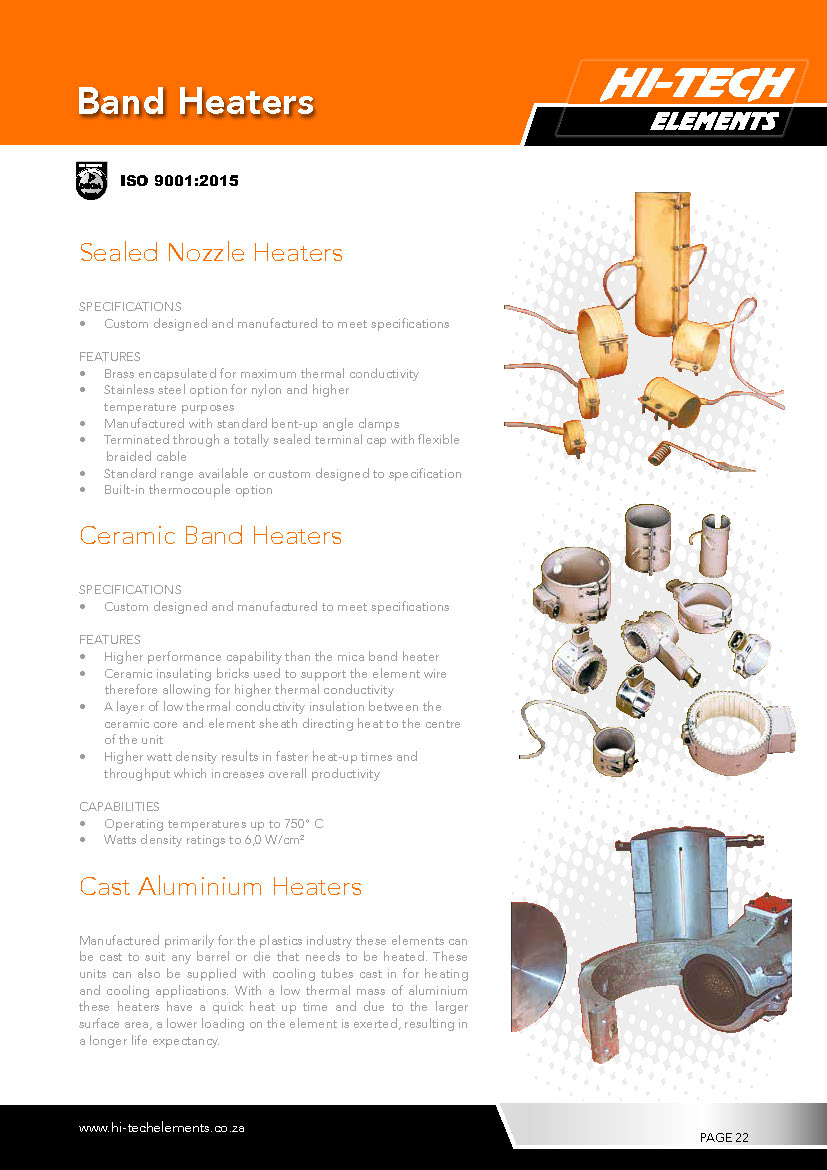 Band Heaters

HI-TECH ELEMENTS

ISO 9001:2015

Sealed Nozzle Heaters

SPECIFICATIONS
• Custom designed and manufactured to meet specifications

FEATURES
• Brass encapsulated for maximum thermal conductivity
• Stainless steel option for nylon and higher temperature purposes
• Manufactured with standard bent-up angle clamps
• Terminated through a totally sealed terminal cap with flexible braided cable
• Standard range available or custom designed to specification
• Built-in thermocouple option

Ceramic Band Heaters

SPECIFICATIONS
• Custom designed and manufactured to meet specifications

FEATURES
• Higher performance capability than the mica band heater
• Ceramic insulating bricks used to support the element wire therefore allowing for higher thermal conductivity
• A layer of low thermal conductivity insulation between the ceramic core and element sheath directing heat to the centre of the unit
• Higher watt density results in faster heat-up times and throughput which increases overall productivity

CAPABILITIES
• Operating temperatures up to 750° C
• Watts density ratings to 6,0 W/cm²

Cast Aluminium Heaters

Manufactured primarily for the plastics industry these elements can be cast to suit any barrel or die that needs to be heated. These units can also be supplied with cooling tubes cast in for heating and cooling applications. With a low thermal mass of aluminium these heaters have a quick heat up time and due to the larger surface area, a lower loading on the element is exerted, resulting in a longer life expectancy.

www.hi-techelements.co.za

PAGE 22